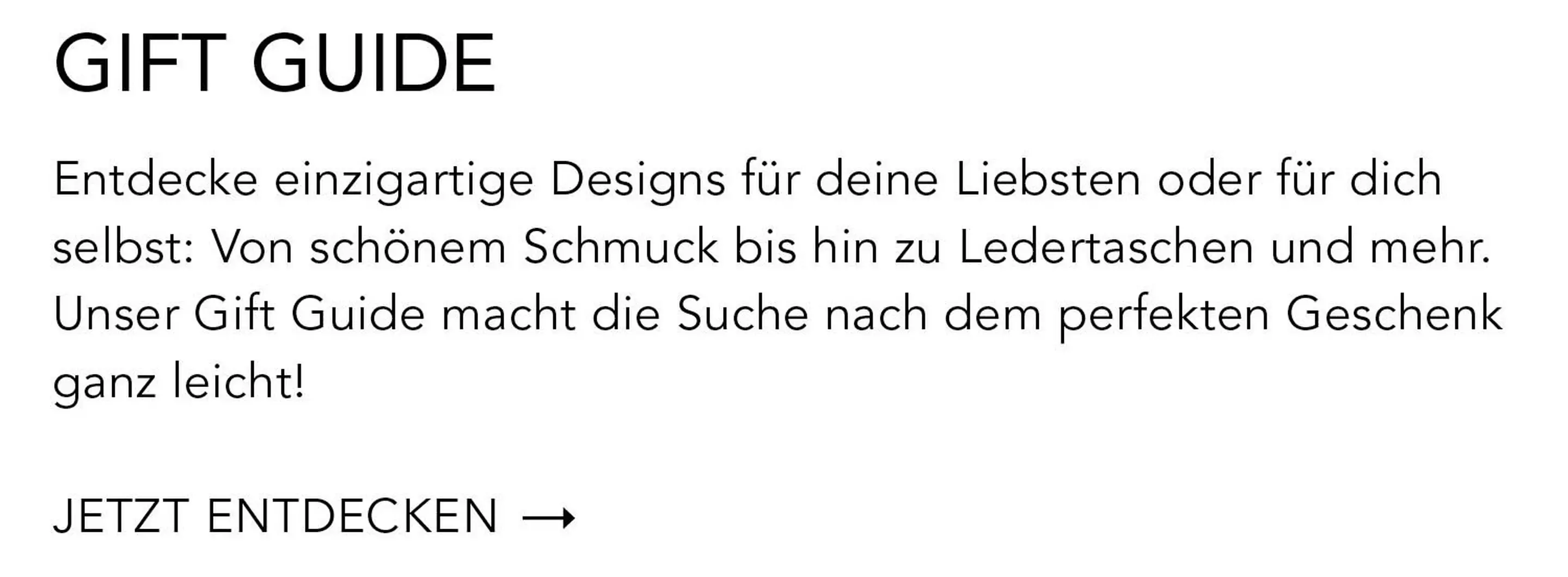 GIFT GUIDE

Entdecke einzigartige Designs für deine Liebsten oder für dich selbst: Von schönem Schmuck bis hin zu Ledertaschen und mehr. Unser Gift Guide macht die Suche nach dem perfekten Geschenk ganz leicht!

JETZT ENTDECKEN →